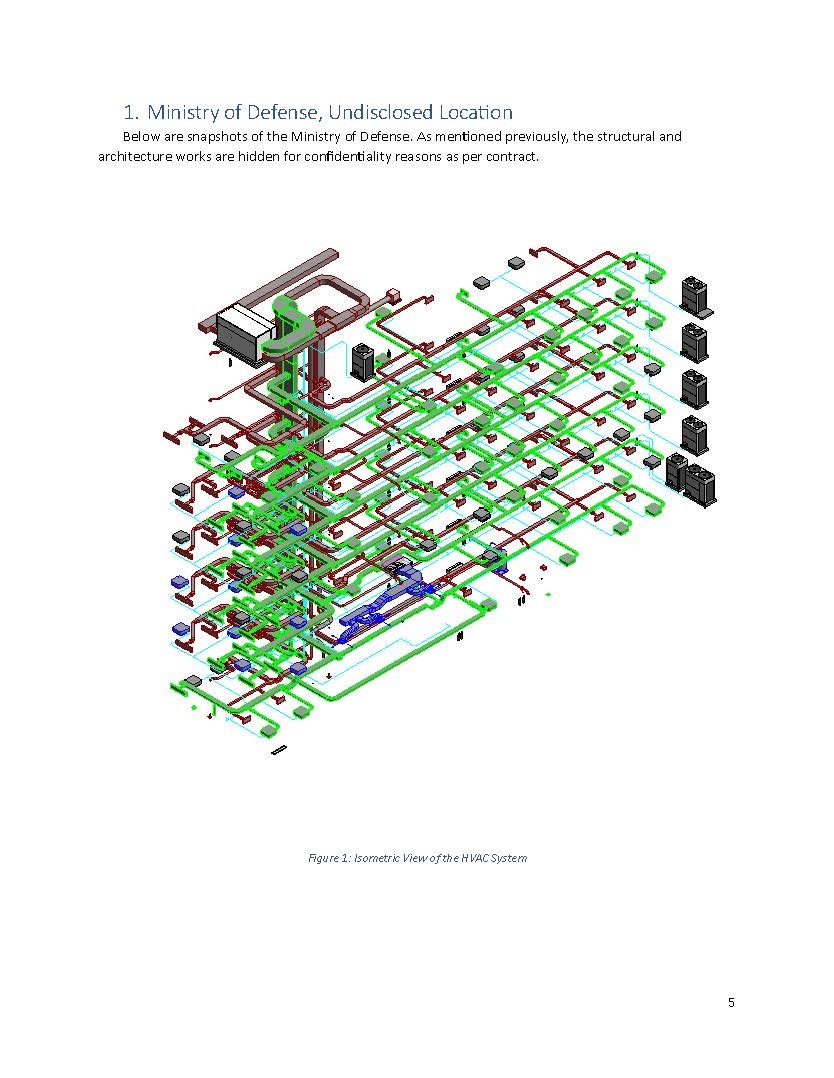 1. Ministry of Defense, Undisclosed Location

Below are snapshots of the Ministry of Defense. As mentioned previously, the structural and architecture works are hidden for confidentiality reasons as per contract.

Figure 1: Isometric View of the HVAC System

5