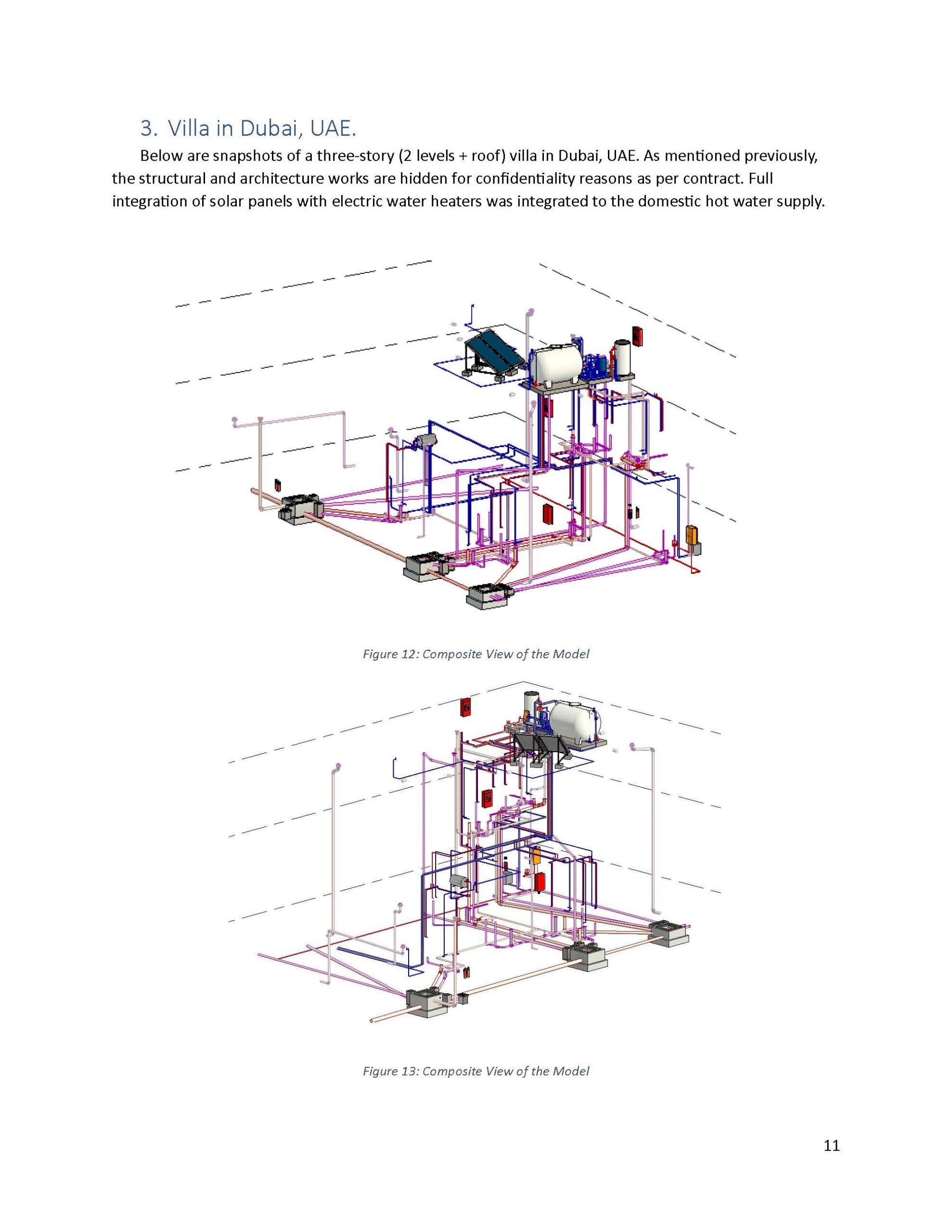 3. Villa in Dubai, UAE.

Below are snapshots of a three-story (2 levels + roof) villa in Dubai, UAE. As mentioned previously, the structural and architecture works are hidden for confidentiality reasons as per contract. Full integration of solar panels with electric water heaters was integrated to the domestic hot water supply.

Figure 12: Composite View of the Model

Figure 13: Composite View of the Model

11